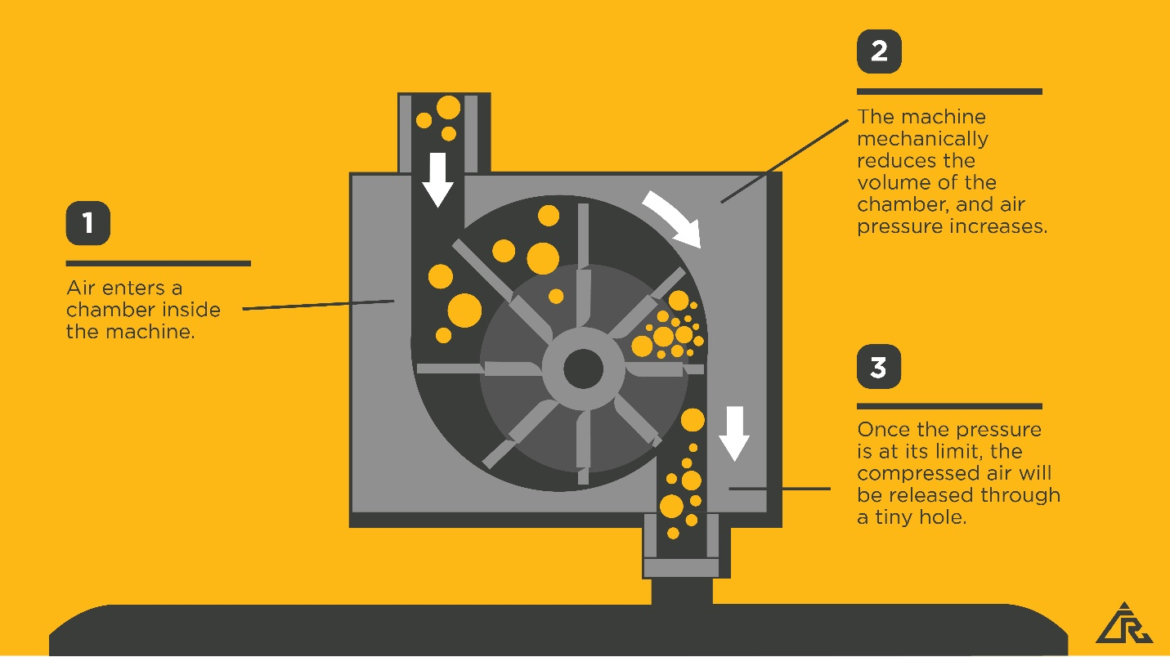 1

Air enters a chamber inside the machine.

2

The machine mechanically reduces the volume of the chamber, and air pressure increases.

3

Once the pressure is at its limit, the compressed air will be released through a tiny hole.